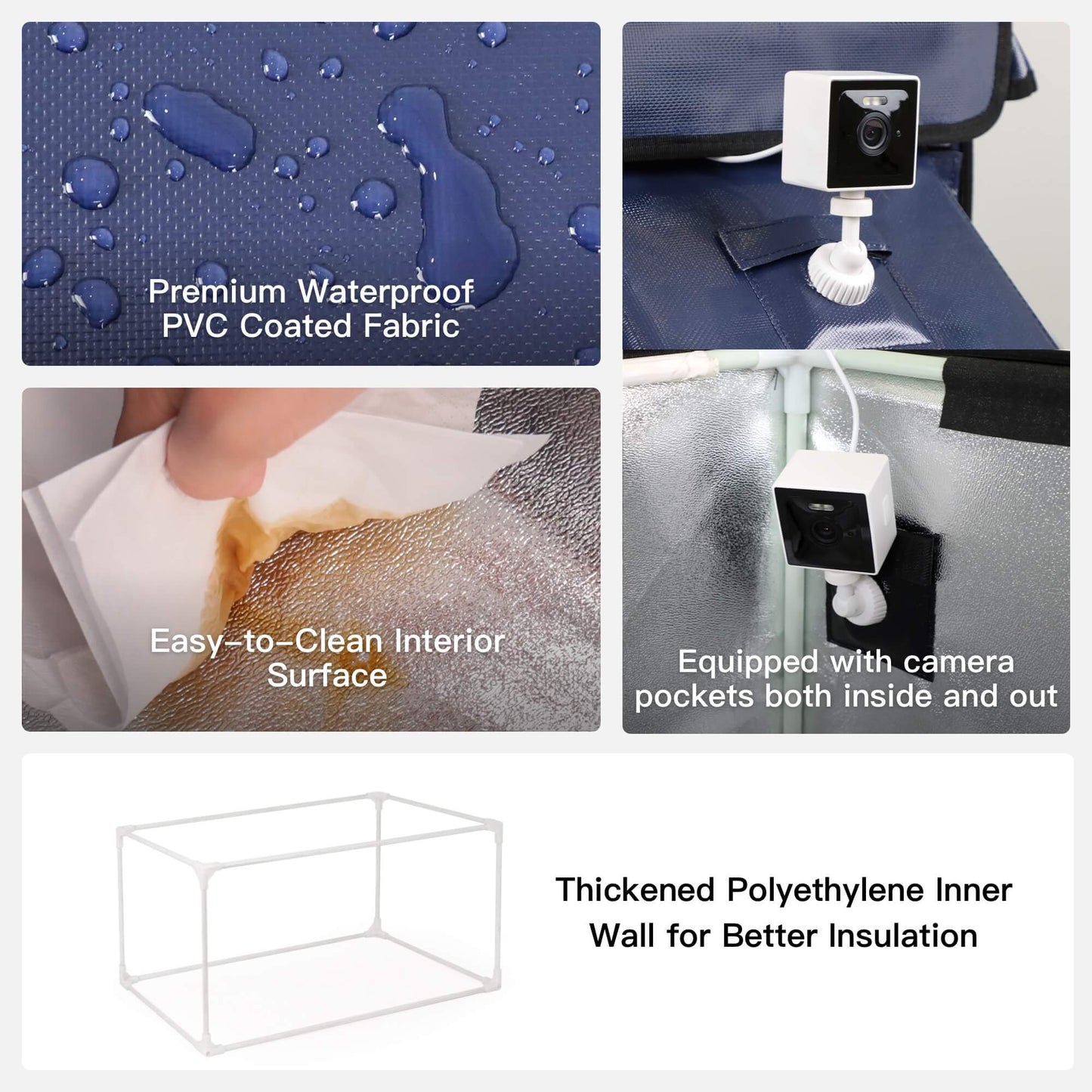 Premium Waterproof PVC Coated Fabric

Easy-to-Clean Interior Surface

Equipped with camera pockets both inside and out

Thickened Polyethylene Inner Wall for Better Insulation