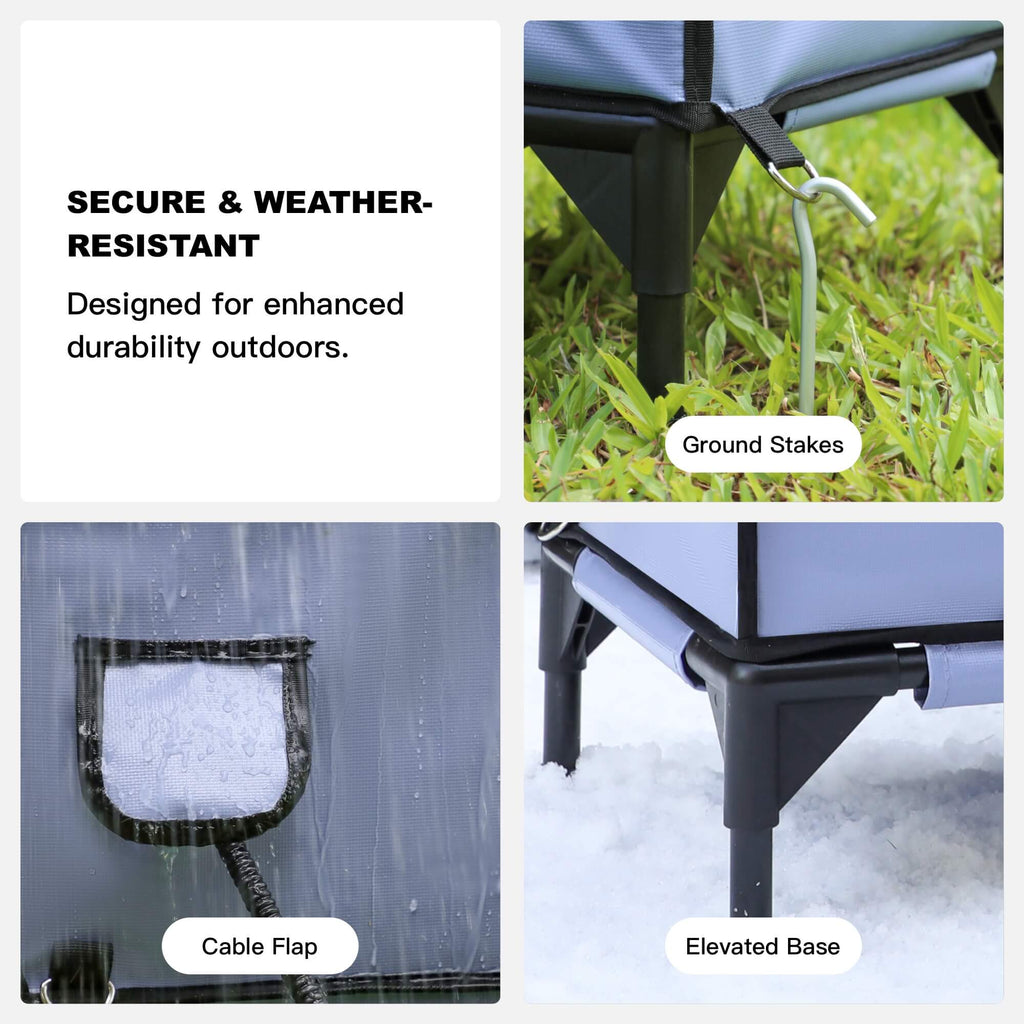 SECURE & WEATHER-RESISTANT

Designed for enhanced durability outdoors.

Ground Stakes

Cable Flap

Elevated Base