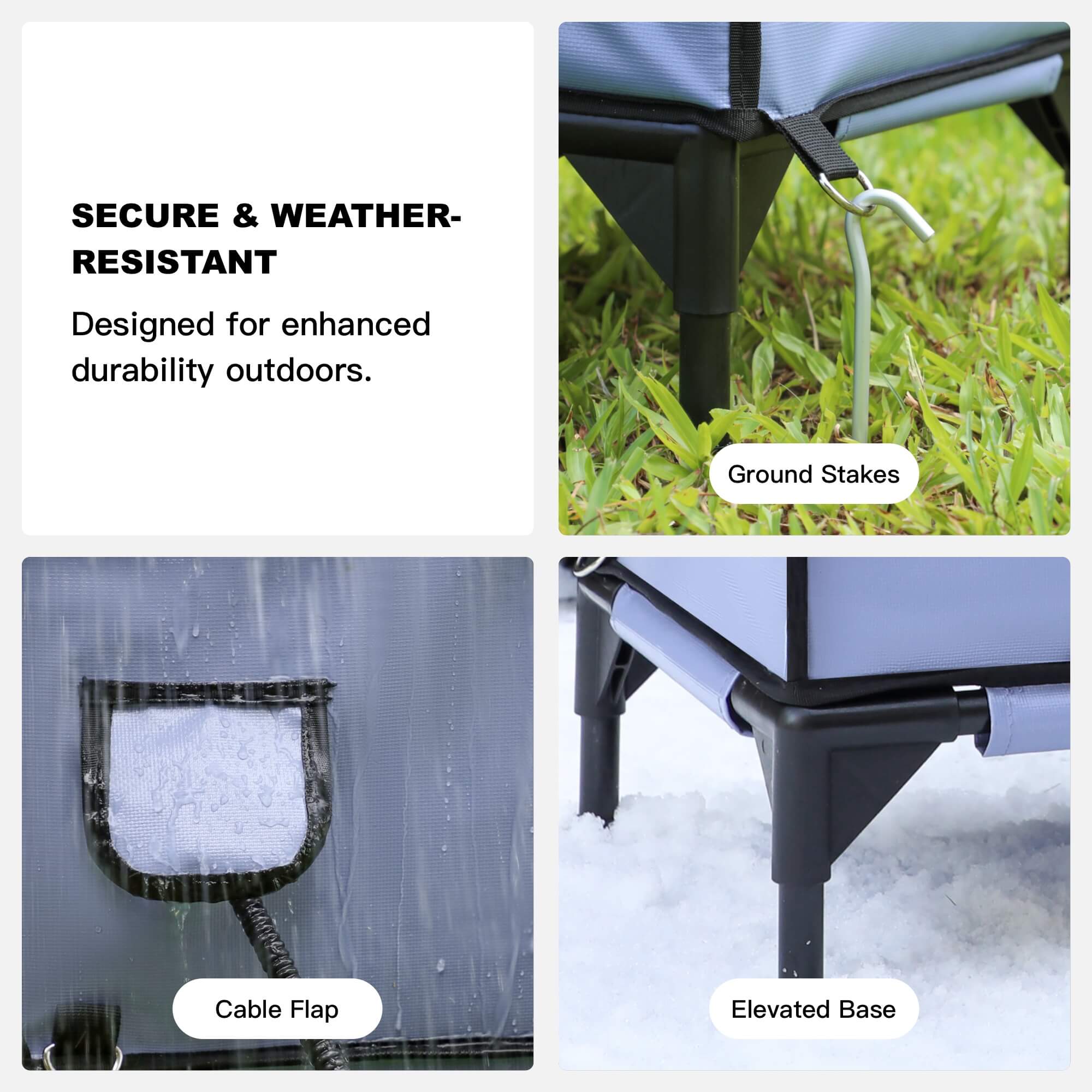 SECURE & WEATHER-RESISTANT

Designed for enhanced durability outdoors.

Ground Stakes

Cable Flap

Elevated Base